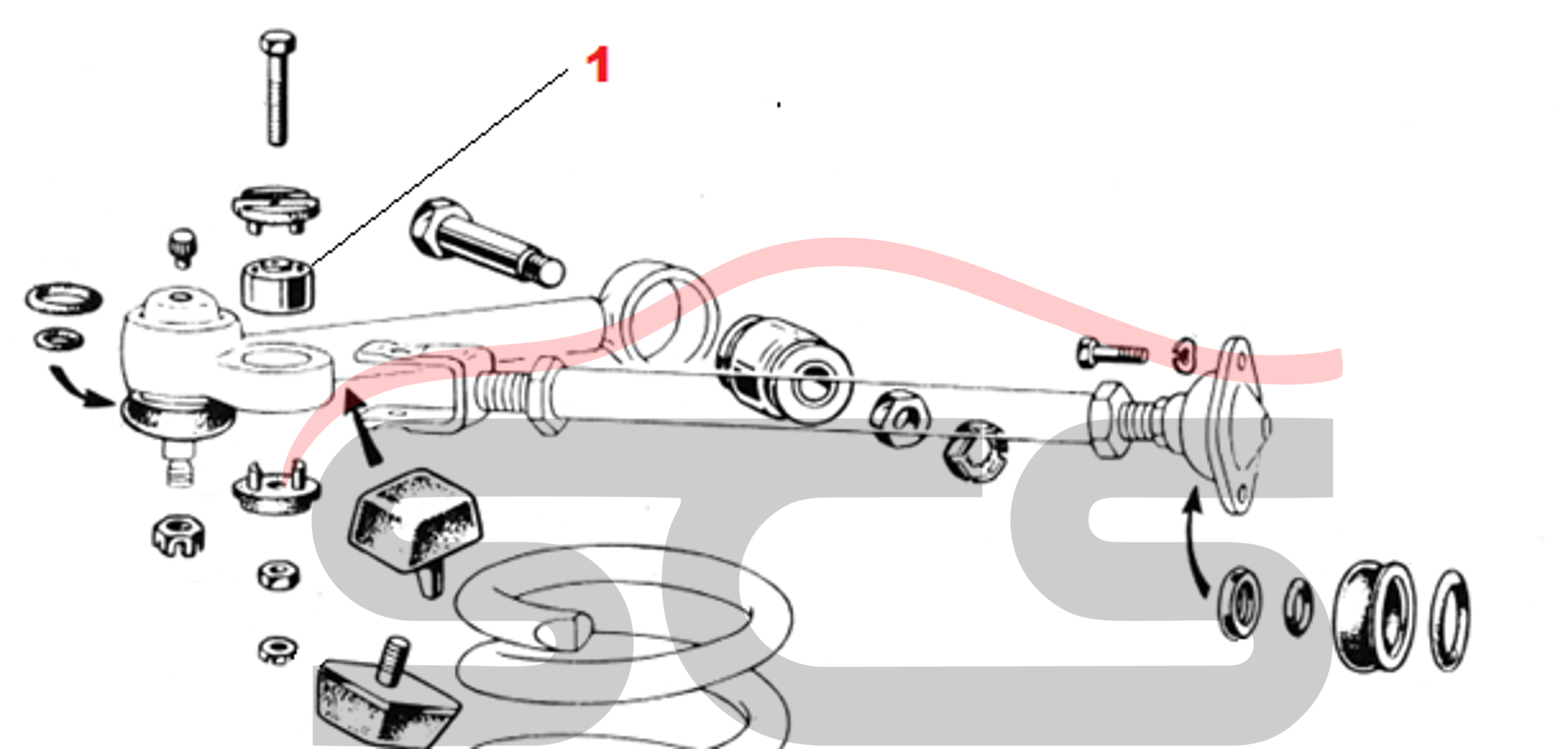 1

SCS